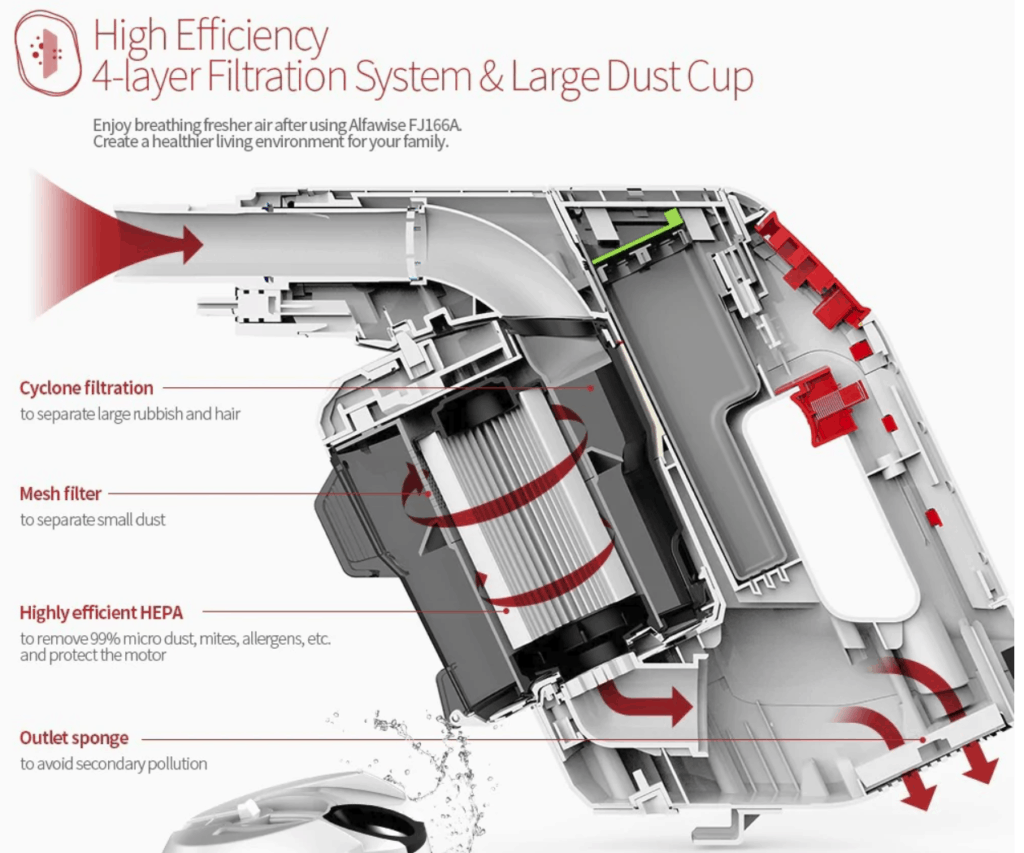 High Efficiency
4-layer Filtration System & Large Dust Cup

Enjoy breathing fresher air after using Alfawise FJ166A.
Create a healthier living environment for your family.

Cyclone filtration
to separate large rubbish and hair

Mesh filter
to separate small dust

Highly efficient HEPA
to remove 99% micro dust, mites, allergens, etc. and protect the motor

Outlet sponge
to avoid secondary pollution