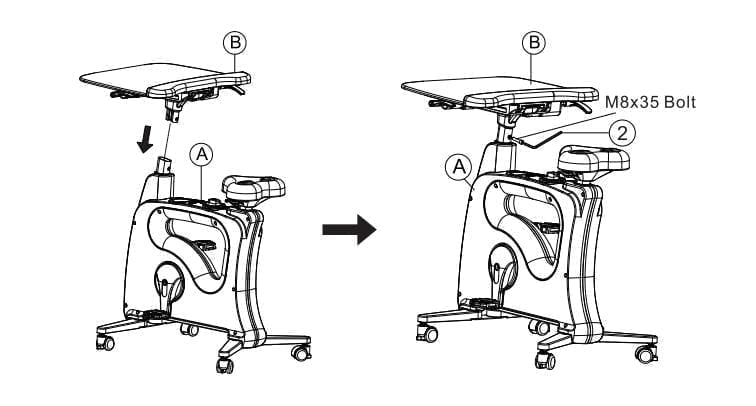 B
A
B
M8x35 Bolt
2
A