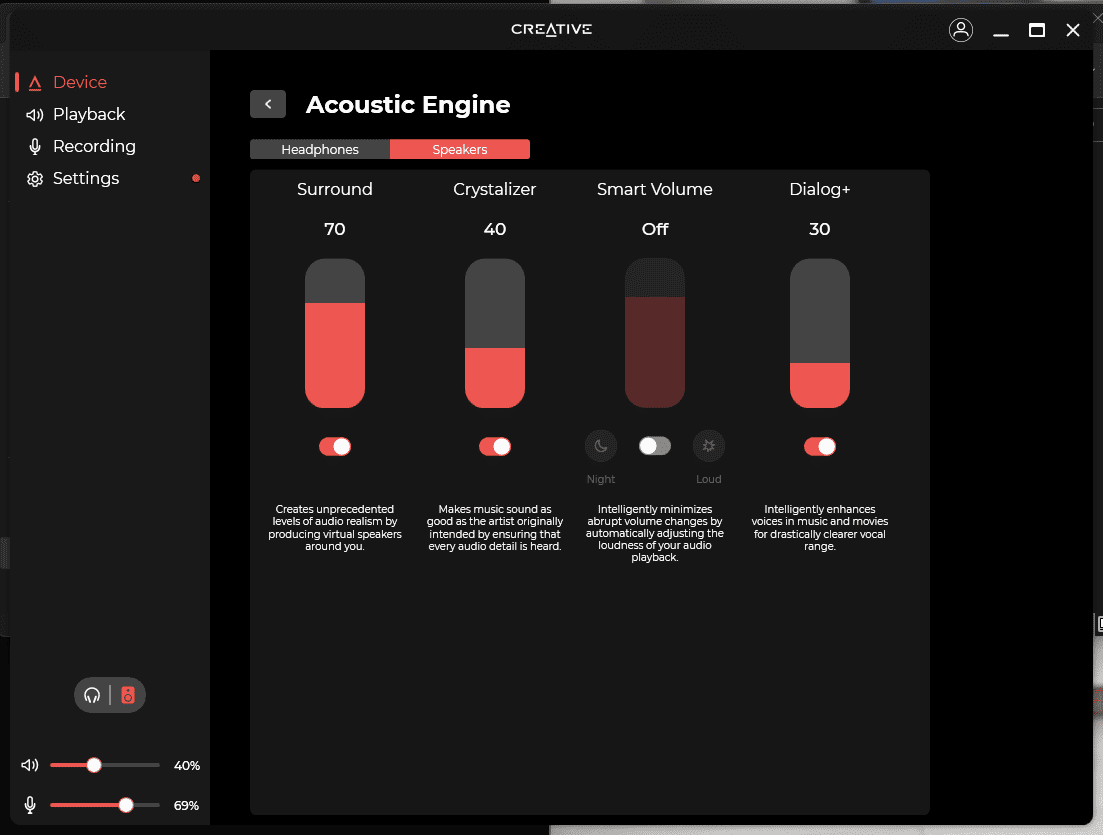 CREATIVE

Device
Playback
Recording
Settings

Acoustic Engine

Headphones
Speakers

Surround
70

Creates unprecedented levels of audio realism by producing virtual speakers around you.

Crystalizer
40

Makes music sound as good as the artist originally intended by ensuring that every audio detail is heard.

Smart Volume
Off

Night
Loud

Intelligently minimizes abrupt volume changes by automatically adjusting the loudness of your audio playback.

Dialog+
30

Intelligently enhances voices in music and movies for drastically clearer vocal range.

40%
69%