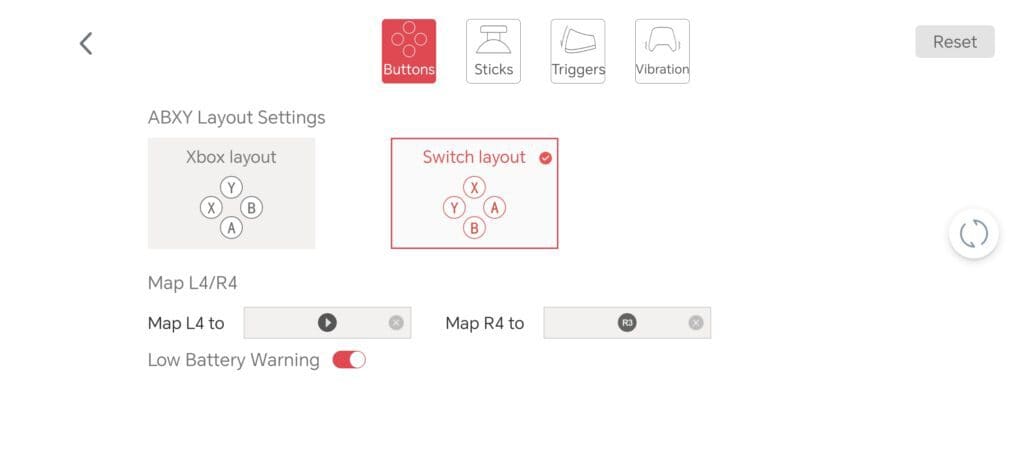 Buttons Sticks Triggers Vibration

Reset

ABXY Layout Settings

Xbox layout
Y
X B
A

Switch layout
X
Y A
B

Map L4/R4

Map L4 to

Map R4 to R3

Low Battery Warning