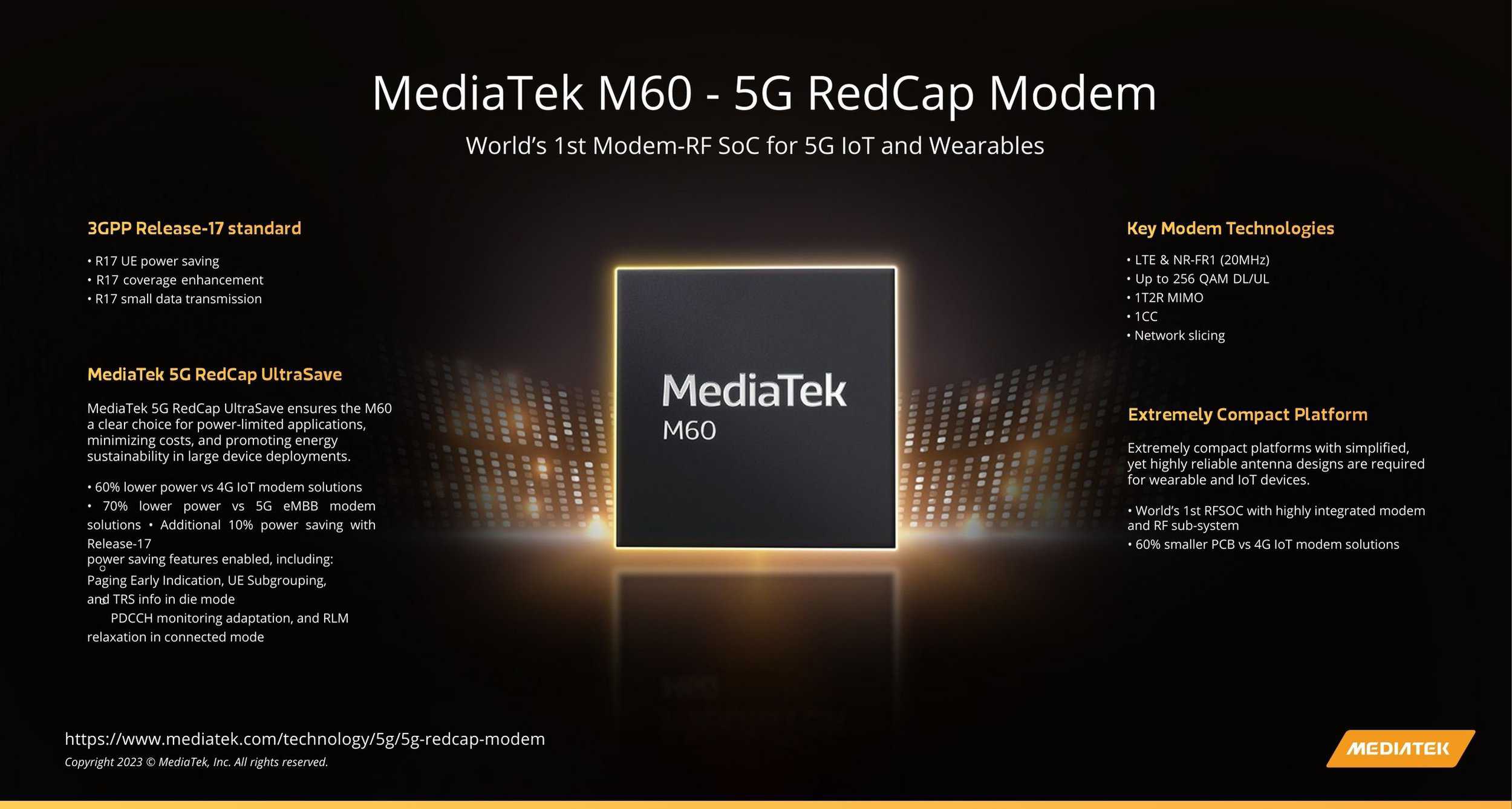 MediaTek M60 - 5G RedCap Modem

World's 1st Modem-RF SoC for 5G IoT and Wearables

3GPP Release-17 standard

• R17 UE power saving
• R17 coverage enhancement
• R17 small data transmission

MediaTek 5G RedCap UltraSave

MediaTek 5G RedCap UltraSave ensures the M60 a clear choice for power-limited applications, minimizing costs, and promoting energy sustainability in large device deployments.

• 60% lower power vs 4G IoT modem solutions
• 70% lower power vs 5G eMBB modem solutions • Additional 10% power saving with Release-17 power saving features enabled, including: Paging Early Indication, UE Subgrouping, and TRS info in die mode
PDCCH monitoring adaptation, and RLM relaxation in connected mode

MediaTek
M60

Key Modem Technologies

• LTE & NR-FR1 (20MHz)
• Up to 256 QAM DL/UL
• 1T2R MIMO
• 1CC
• Network slicing

Extremely Compact Platform

Extremely compact platforms with simplified, yet highly reliable antenna designs are required for wearable and IoT devices.

• World's 1st RFSOC with highly integrated modem and RF sub-system
• 60% smaller PCB vs 4G IoT modem solutions

https://www.mediatek.com/technology/5g/5g-redcap-modem
Copyright 2023 © MediaTek, Inc. All rights reserved.

MEDIATEK