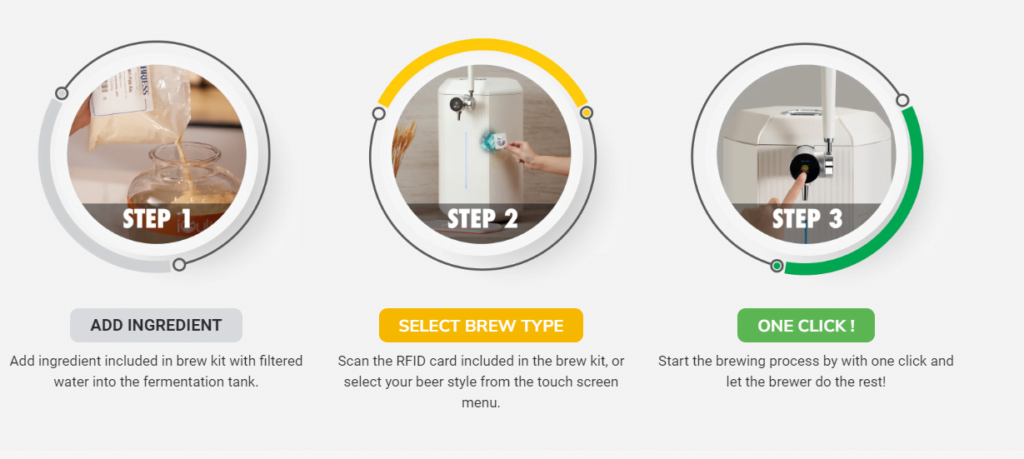 STEP 1

ADD INGREDIENT

Add ingredient included in brew kit with filtered water into the fermentation tank.

STEP 2

SELECT BREW TYPE

Scan the RFID card included in the brew kit, or select your beer style from the touch screen menu.

STEP 3

ONE CLICK !

Start the brewing process by with one click and let the brewer do the rest!